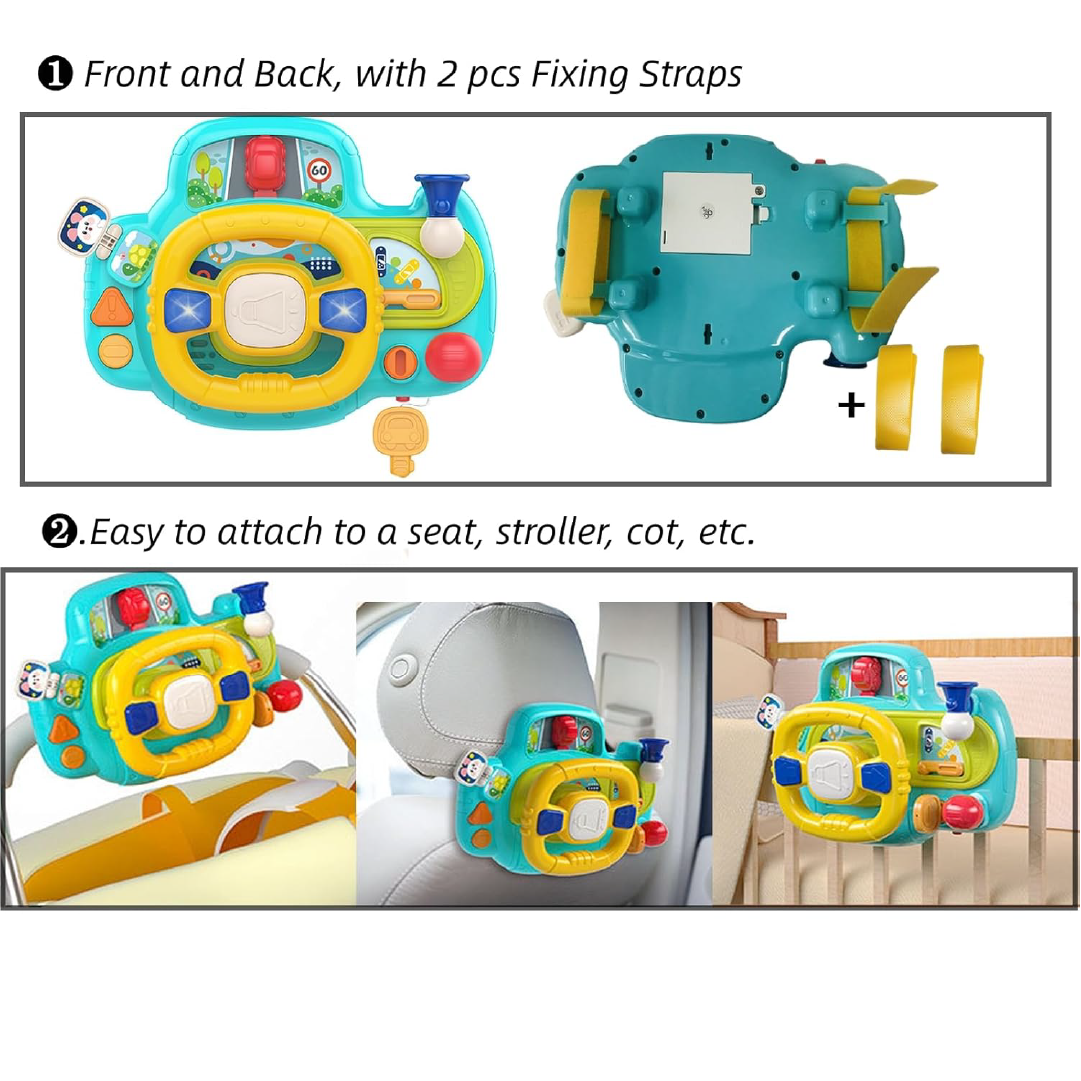 ❶ Front and Back, with 2 pcs Fixing Straps

60

+

❷.Easy to attach to a seat, stroller, cot, etc.

60